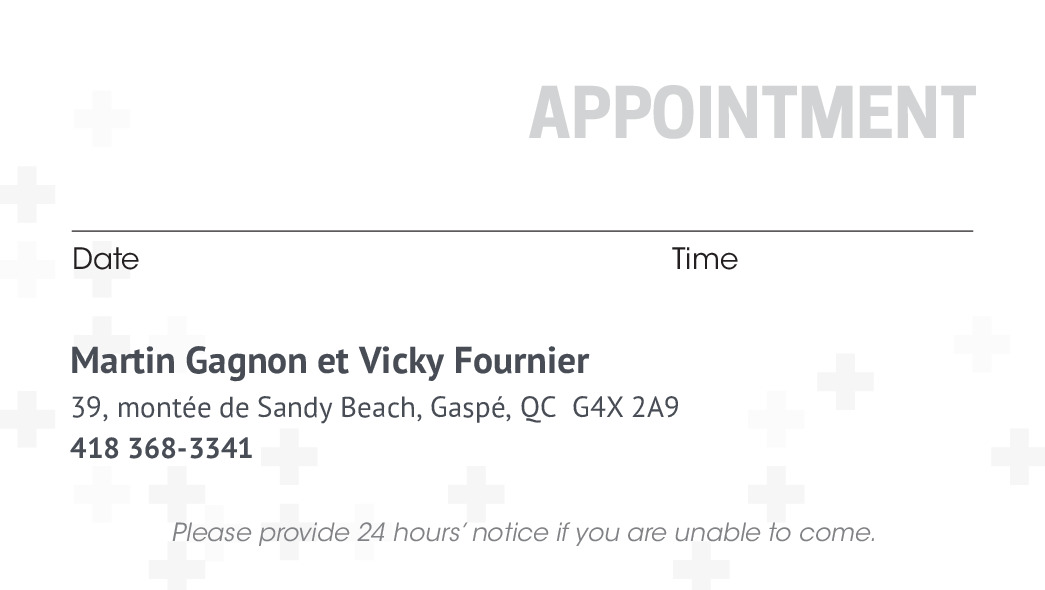 APPOINTMENT

____

Date Time

Martin Gagnon et Vicky Fournier

39, montée de Sandy Beach, Gaspé, QC G4X 2A9

418 368-3341

Please provide 24 hours' notice if you are unable to come.