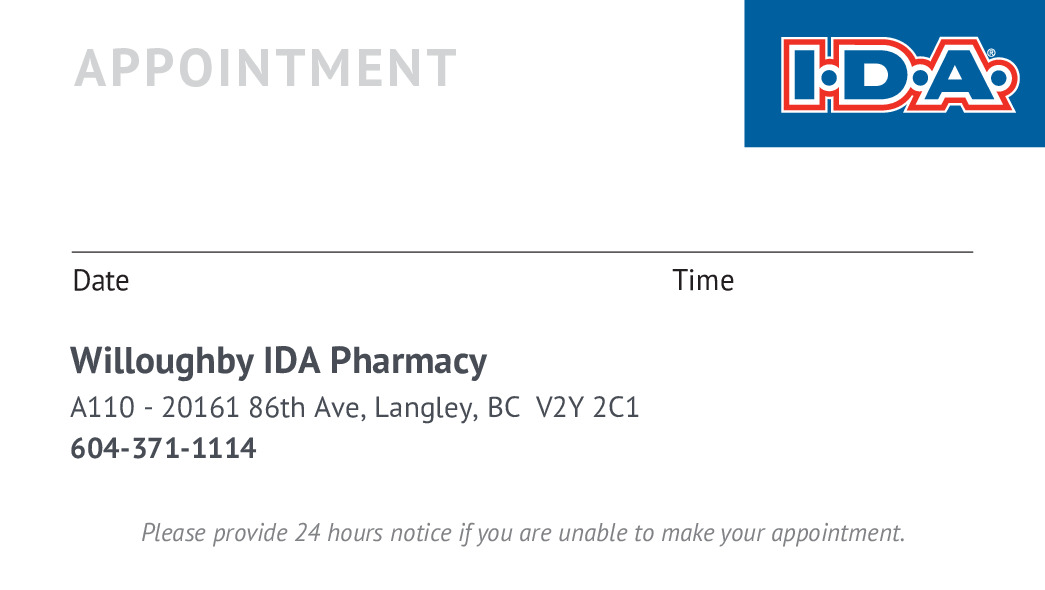 APPOINTMENT

I·D·A®

Date
Time

Willoughby IDA Pharmacy
A110 - 20161 86th Ave, Langley, BC V2Y 2C1
604-371-1114

Please provide 24 hours notice if you are unable to make your appointment.