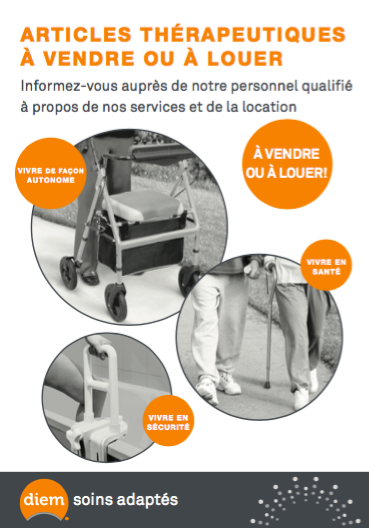 ARTICLES THÉRAPEUTIQUES À VENDRE OU À LOUER

Informez-vous auprès de notre personnel qualifié à propos de nos services et de la location

VIVRE DE FAÇON AUTONOME

À VENDRE OU À LOUER!

VIVRE EN SANTÉ

VIVRE EN SÉCURITÉ

diem soins adaptés